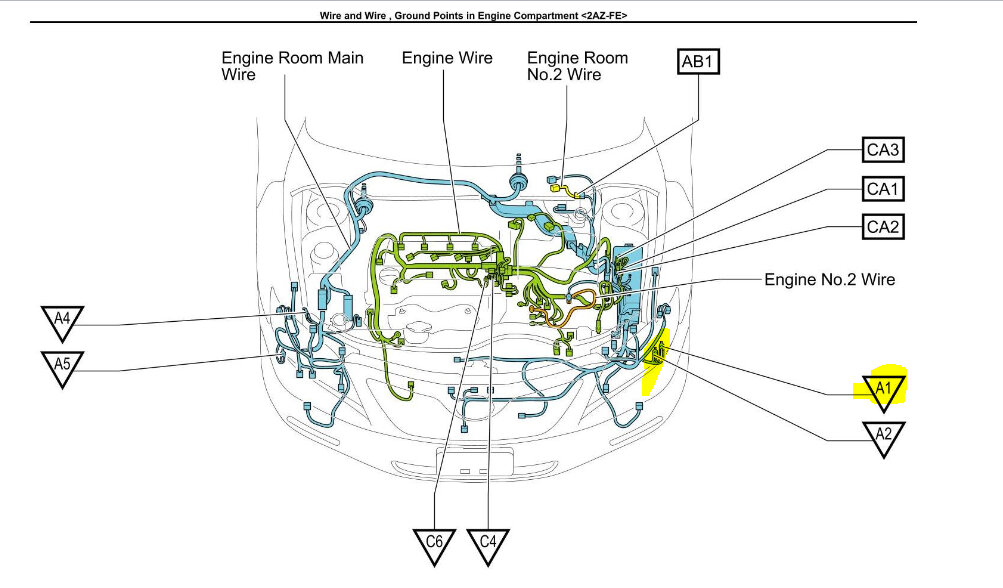 Wire and Wire , Ground Points in Engine Compartment <2AZ-FE>

Engine Room Main Wire

Engine Wire

Engine Room No.2 Wire

AB1

CA3

CA1

CA2

Engine No.2 Wire

A4

A5

A1

A2

C6

C4