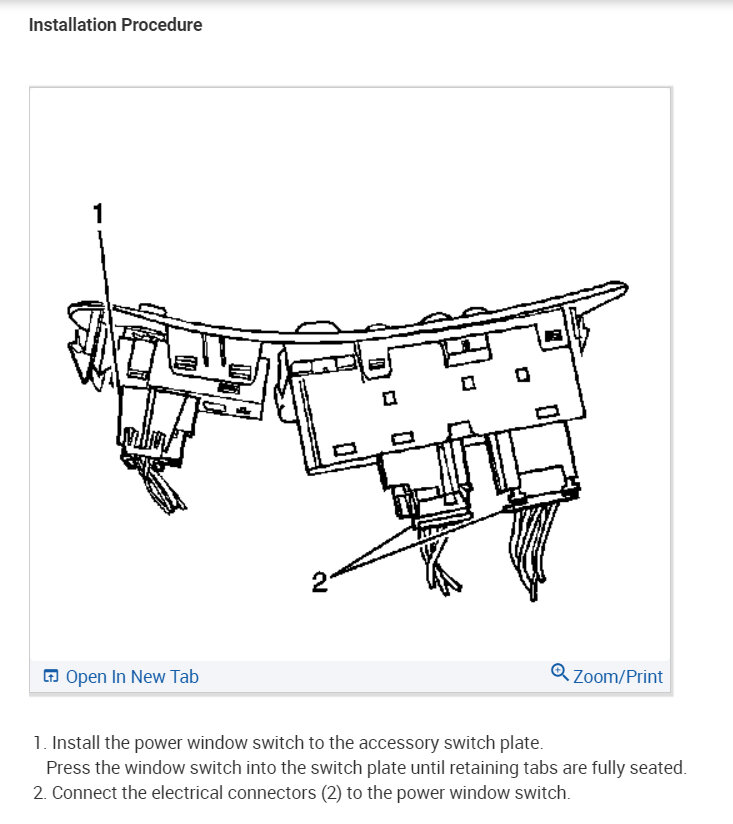 Installation Procedure

1

2

Open In New Tab

Zoom/Print

1. Install the power window switch to the accessory switch plate.
Press the window switch into the switch plate until retaining tabs are fully seated.
2. Connect the electrical connectors (2) to the power window switch.