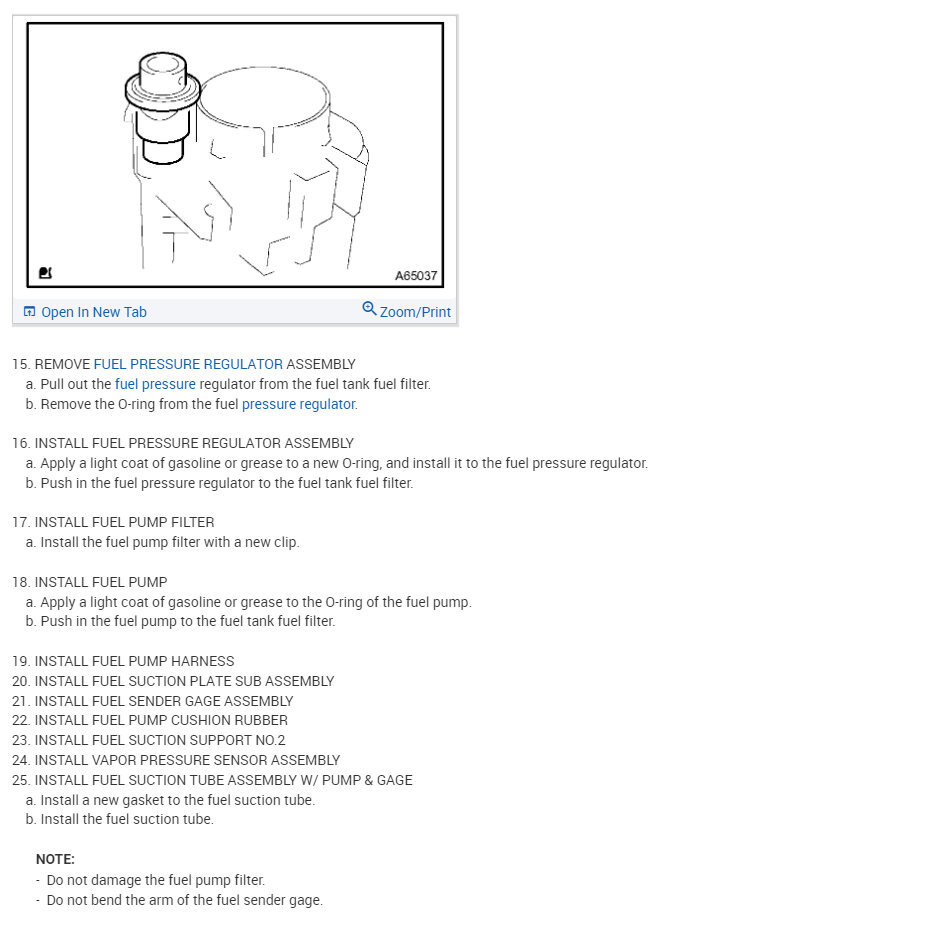 A65037

Open In New Tab
Zoom/Print

15. REMOVE FUEL PRESSURE REGULATOR ASSEMBLY
a. Pull out the fuel pressure regulator from the fuel tank fuel filter.
b. Remove the O-ring from the fuel pressure regulator.

16. INSTALL FUEL PRESSURE REGULATOR ASSEMBLY
a. Apply a light coat of gasoline or grease to a new O-ring, and install it to the fuel pressure regulator.
b. Push in the fuel pressure regulator to the fuel tank fuel filter.

17. INSTALL FUEL PUMP FILTER
a. Install the fuel pump filter with a new clip.

18. INSTALL FUEL PUMP
a. Apply a light coat of gasoline or grease to the O-ring of the fuel pump.
b. Push in the fuel pump to the fuel tank fuel filter.

19. INSTALL FUEL PUMP HARNESS
20. INSTALL FUEL SUCTION PLATE SUB ASSEMBLY
21. INSTALL FUEL SENDER GAGE ASSEMBLY
22. INSTALL FUEL PUMP CUSHION RUBBER
23. INSTALL FUEL SUCTION SUPPORT NO.2
24. INSTALL VAPOR PRESSURE SENSOR ASSEMBLY
25. INSTALL FUEL SUCTION TUBE ASSEMBLY W/ PUMP & GAGE
a. Install a new gasket to the fuel suction tube.
b. Install the fuel suction tube.

NOTE:
- Do not damage the fuel pump filter.
- Do not bend the arm of the fuel sender gage.