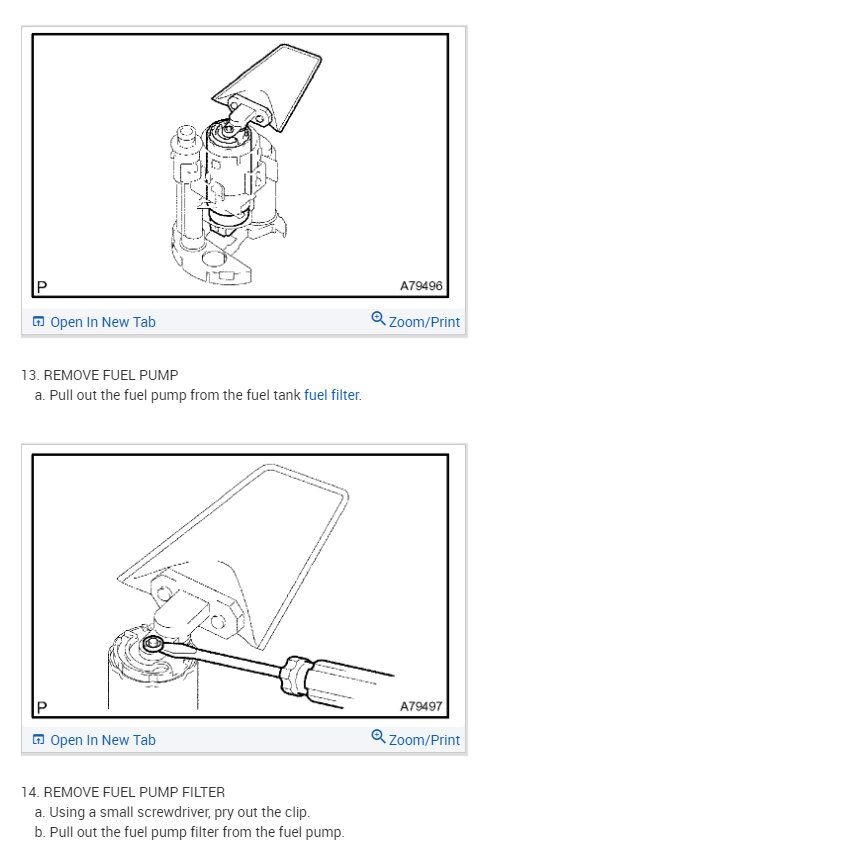 P

A79496

Open In New Tab

Zoom/Print

13. REMOVE FUEL PUMP

a. Pull out the fuel pump from the fuel tank fuel filter.

P

A79497

Open In New Tab

Zoom/Print

14. REMOVE FUEL PUMP FILTER

a. Using a small screwdriver, pry out the clip.

b. Pull out the fuel pump filter from the fuel pump.