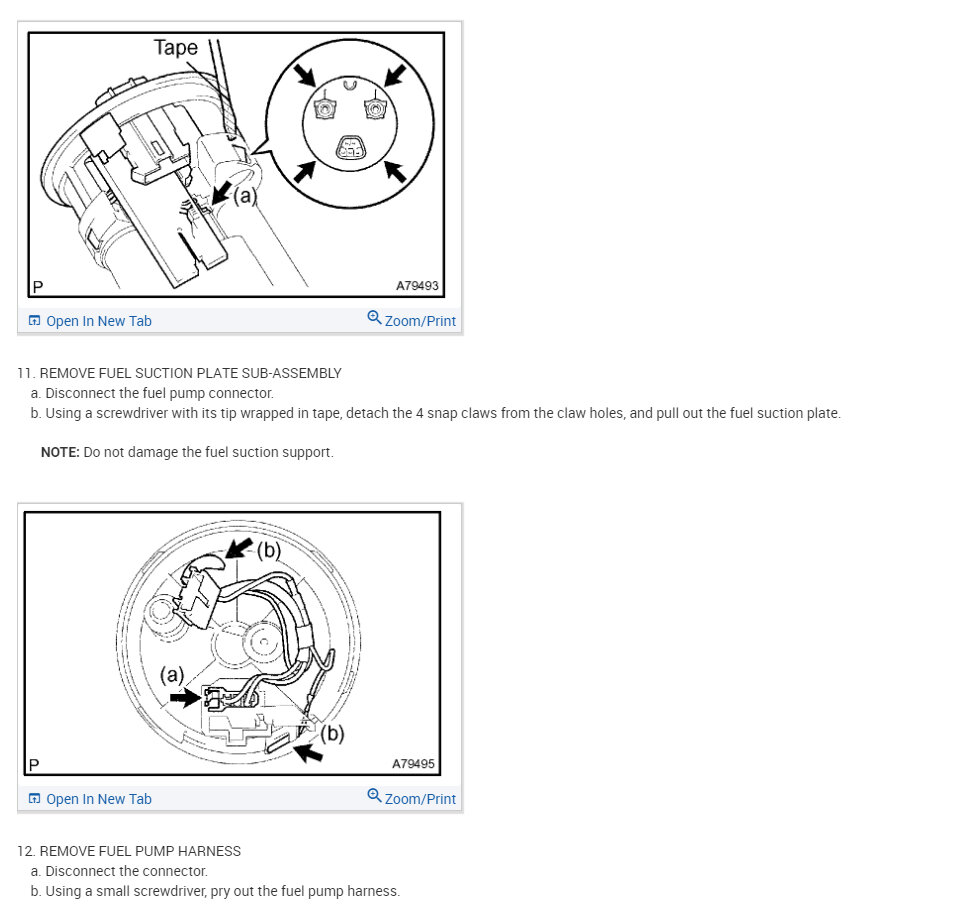 Tape

(a)

P

A79493

Open In New Tab

Zoom/Print

11. REMOVE FUEL SUCTION PLATE SUB-ASSEMBLY

a. Disconnect the fuel pump connector.

b. Using a screwdriver with its tip wrapped in tape, detach the 4 snap claws from the claw holes, and pull out the fuel suction plate.

NOTE: Do not damage the fuel suction support.

(b)

(a)

(b)

P

A79495

Open In New Tab

Zoom/Print

12. REMOVE FUEL PUMP HARNESS

a. Disconnect the connector.

b. Using a small screwdriver, pry out the fuel pump harness.