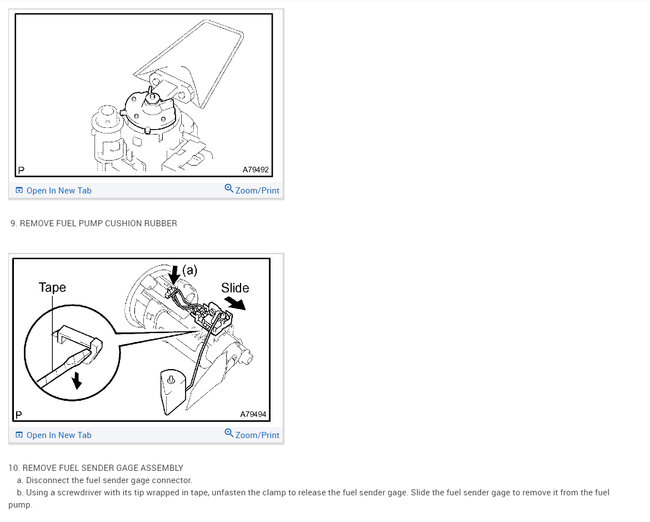 P

A79492

Open In New Tab

Zoom/Print

9. REMOVE FUEL PUMP CUSHION RUBBER

Tape

(a)

Slide

P

A79494

Open In New Tab

Zoom/Print

10. REMOVE FUEL SENDER GAGE ASSEMBLY

a. Disconnect the fuel sender gage connector.

b. Using a screwdriver with its tip wrapped in tape, unfasten the clamp to release the fuel sender gage. Slide the fuel sender gage to remove it from the fuel pump.