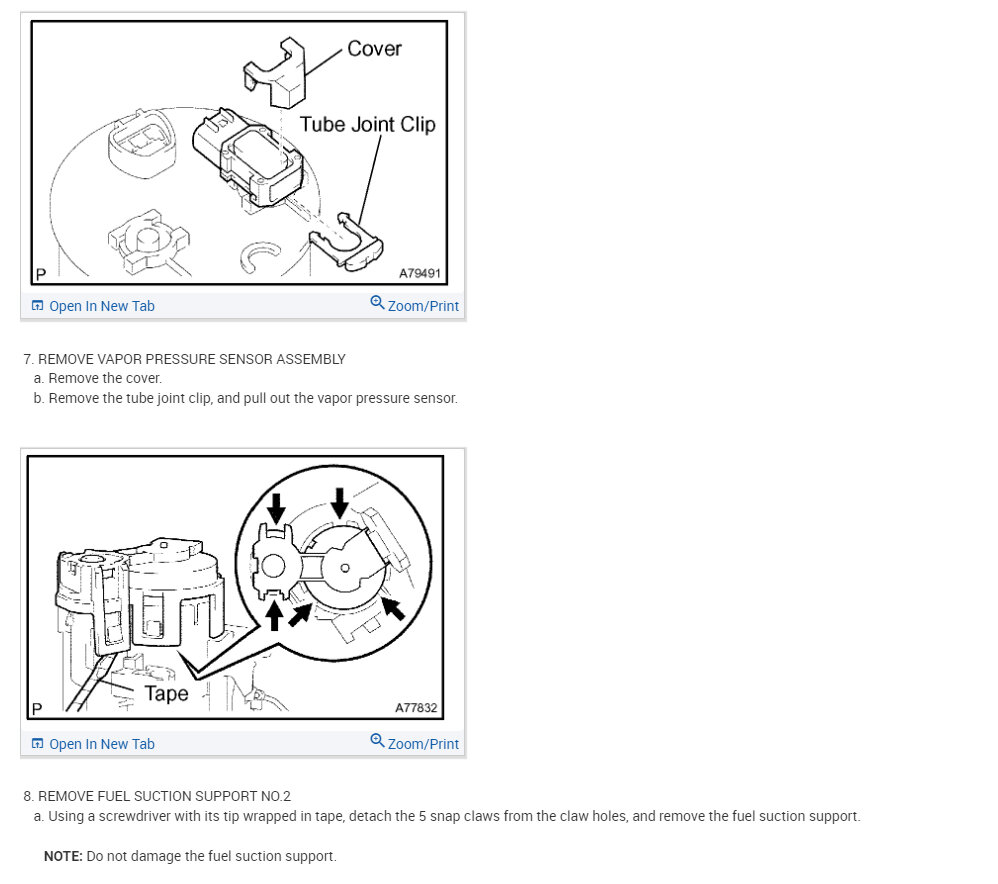 Cover
Tube Joint Clip
P
A79491

Open In New Tab
Zoom/Print

7. REMOVE VAPOR PRESSURE SENSOR ASSEMBLY
a. Remove the cover.
b. Remove the tube joint clip, and pull out the vapor pressure sensor.

Tape
P
A77832

Open In New Tab
Zoom/Print

8. REMOVE FUEL SUCTION SUPPORT NO.2
a. Using a screwdriver with its tip wrapped in tape, detach the 5 snap claws from the claw holes, and remove the fuel suction support.

NOTE: Do not damage the fuel suction support.