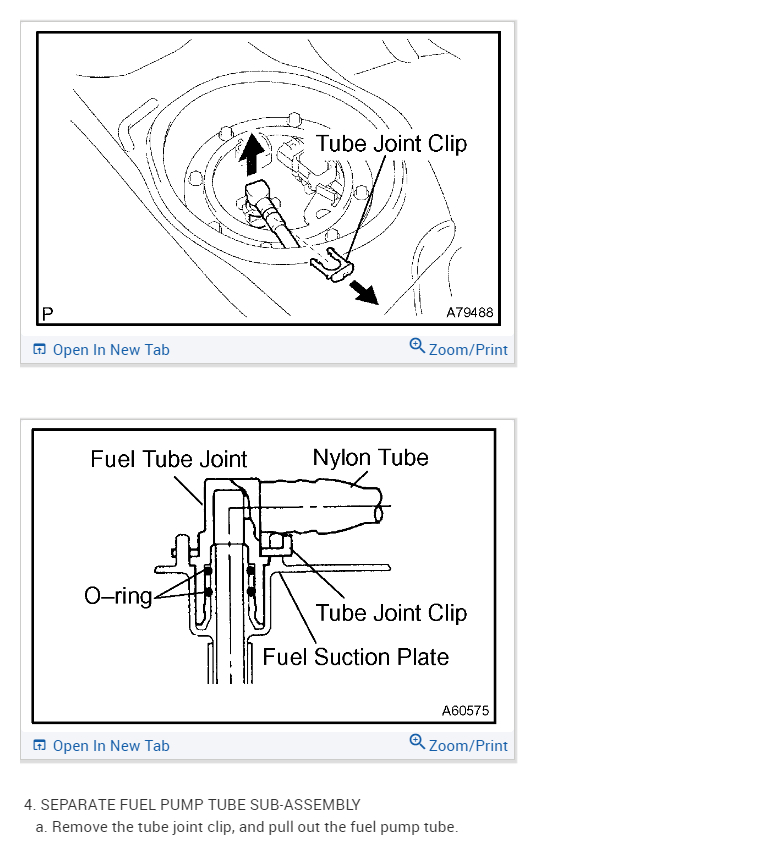 Tube Joint Clip

P

A79488

Open In New Tab

Zoom/Print

Fuel Tube Joint

Nylon Tube

O–ring

Tube Joint Clip

Fuel Suction Plate

A60575

Open In New Tab

Zoom/Print

4. SEPARATE FUEL PUMP TUBE SUB-ASSEMBLY

a. Remove the tube joint clip, and pull out the fuel pump tube.