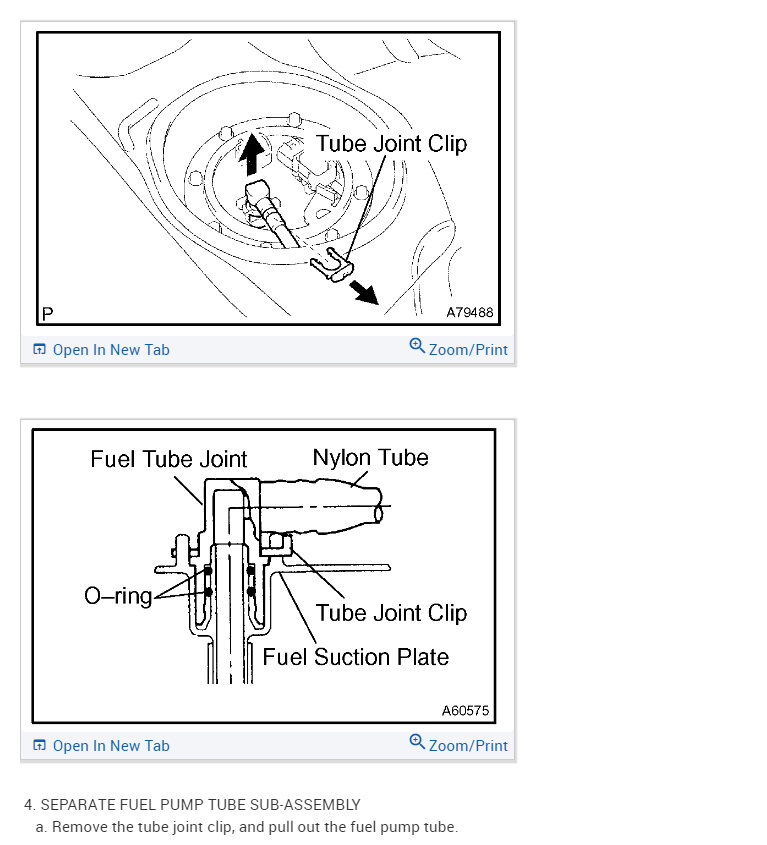 Tube Joint Clip
P
A79488
Open In New Tab
Zoom/Print

Fuel Tube Joint
Nylon Tube
O–ring
Tube Joint Clip
Fuel Suction Plate
A60575
Open In New Tab
Zoom/Print

4. SEPARATE FUEL PUMP TUBE SUB-ASSEMBLY
a. Remove the tube joint clip, and pull out the fuel pump tube.