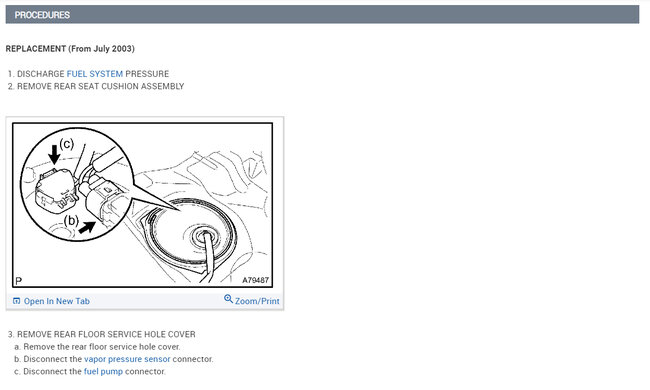 PROCEDURES

REPLACEMENT (From July 2003)

1. DISCHARGE FUEL SYSTEM PRESSURE
2. REMOVE REAR SEAT CUSHION ASSEMBLY

(c)
(b)
P
A79487

Open In New Tab
Zoom/Print

3. REMOVE REAR FLOOR SERVICE HOLE COVER
a. Remove the rear floor service hole cover.
b. Disconnect the vapor pressure sensor connector.
c. Disconnect the fuel pump connector.