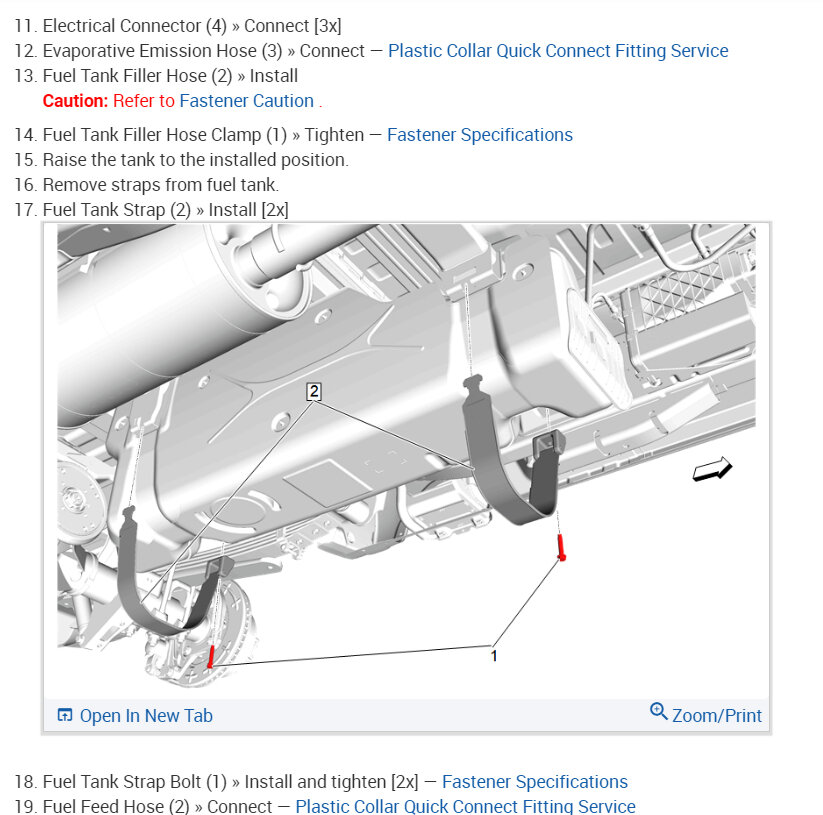 11. Electrical Connector (4) » Connect [3x]
12. Evaporative Emission Hose (3) » Connect — Plastic Collar Quick Connect Fitting Service
13. Fuel Tank Filler Hose (2) » Install
Caution: Refer to Fastener Caution .

14. Fuel Tank Filler Hose Clamp (1) » Tighten — Fastener Specifications
15. Raise the tank to the installed position.
16. Remove straps from fuel tank.
17. Fuel Tank Strap (2) » Install [2x]

2

1

Open In New Tab
Zoom/Print

18. Fuel Tank Strap Bolt (1) » Install and tighten [2x] — Fastener Specifications
19. Fuel Feed Hose (2) » Connect — Plastic Collar Quick Connect Fitting Service