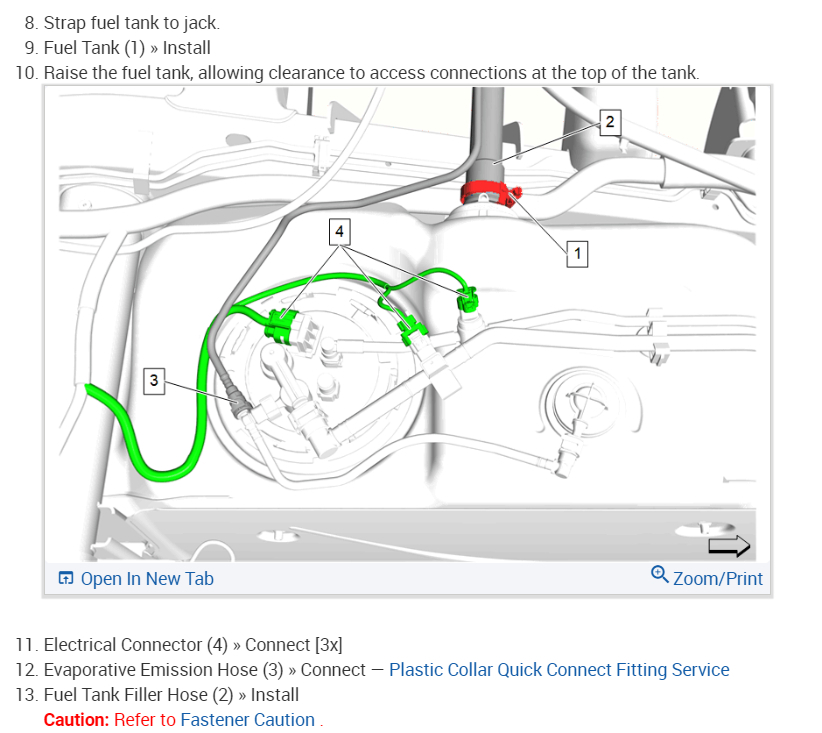 8. Strap fuel tank to jack.
9. Fuel Tank (1) » Install
10. Raise the fuel tank, allowing clearance to access connections at the top of the tank.

2
4
1
3

Open In New Tab
Zoom/Print

11. Electrical Connector (4) » Connect [3x]
12. Evaporative Emission Hose (3) » Connect — Plastic Collar Quick Connect Fitting Service
13. Fuel Tank Filler Hose (2) » Install
Caution: Refer to Fastener Caution .