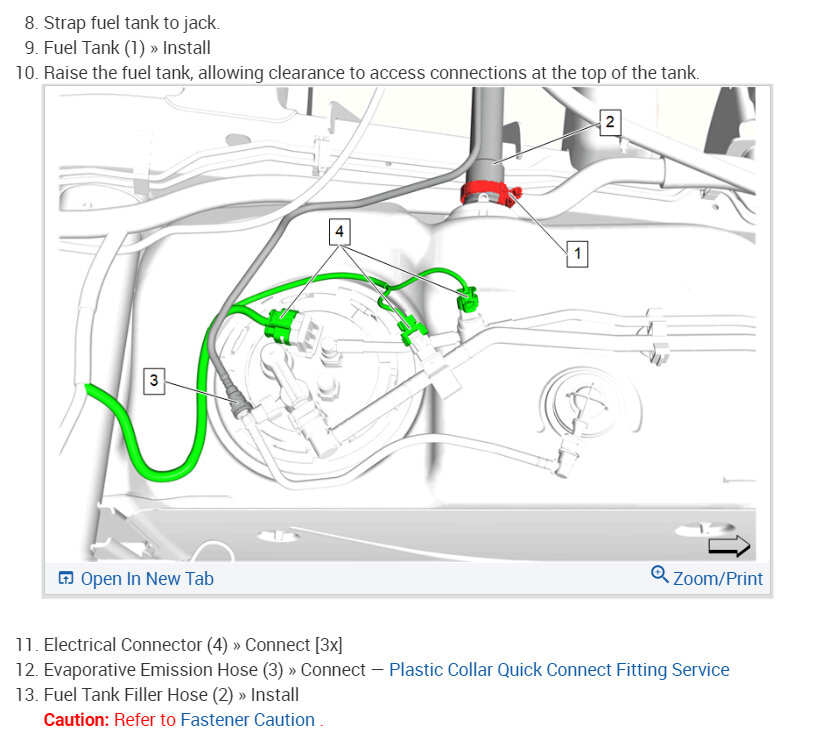 8. Strap fuel tank to jack.
9. Fuel Tank (1) » Install
10. Raise the fuel tank, allowing clearance to access connections at the top of the tank.

2
4
1
3

Open In New Tab
Zoom/Print

11. Electrical Connector (4) » Connect [3x]
12. Evaporative Emission Hose (3) » Connect — Plastic Collar Quick Connect Fitting Service
13. Fuel Tank Filler Hose (2) » Install
Caution: Refer to Fastener Caution .