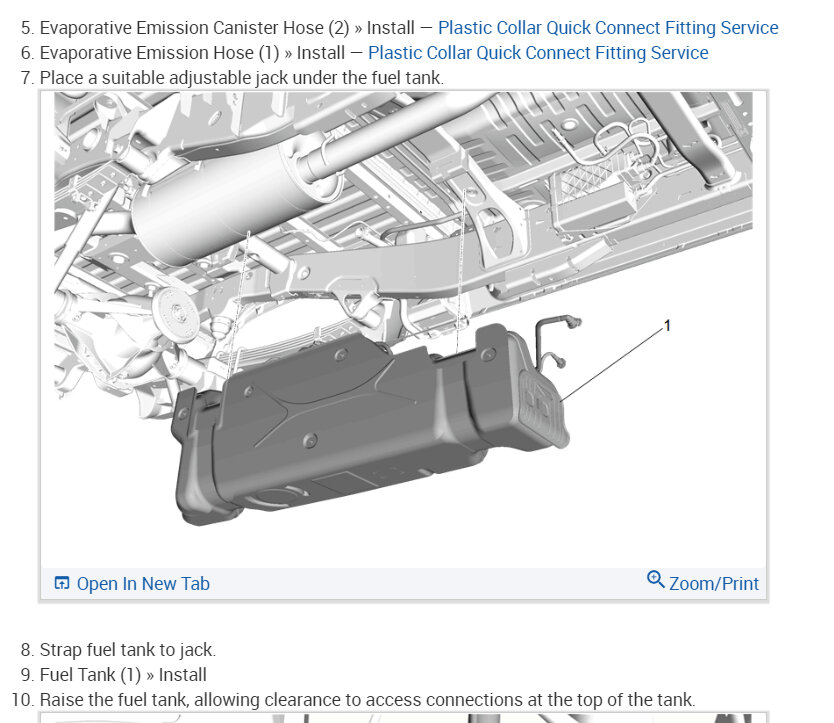 5. Evaporative Emission Canister Hose (2) » Install — Plastic Collar Quick Connect Fitting Service
6. Evaporative Emission Hose (1) » Install — Plastic Collar Quick Connect Fitting Service
7. Place a suitable adjustable jack under the fuel tank.

1

Open In New Tab
Zoom/Print

8. Strap fuel tank to jack.
9. Fuel Tank (1) » Install
10. Raise the fuel tank, allowing clearance to access connections at the top of the tank.