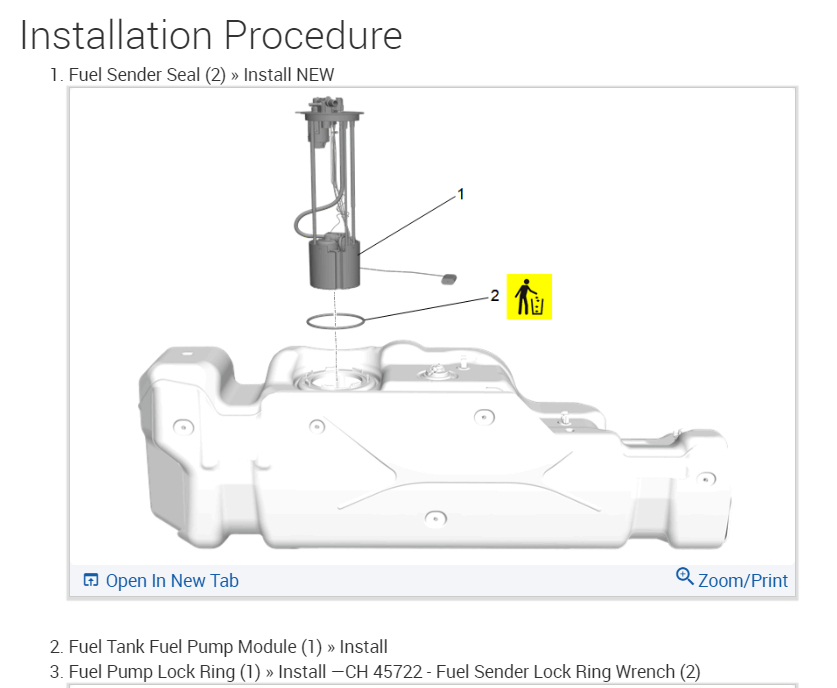 Installation Procedure

1. Fuel Sender Seal (2) » Install NEW

1

2

Open In New Tab

Zoom/Print

2. Fuel Tank Fuel Pump Module (1) » Install

3. Fuel Pump Lock Ring (1) » Install —CH 45722 - Fuel Sender Lock Ring Wrench (2)