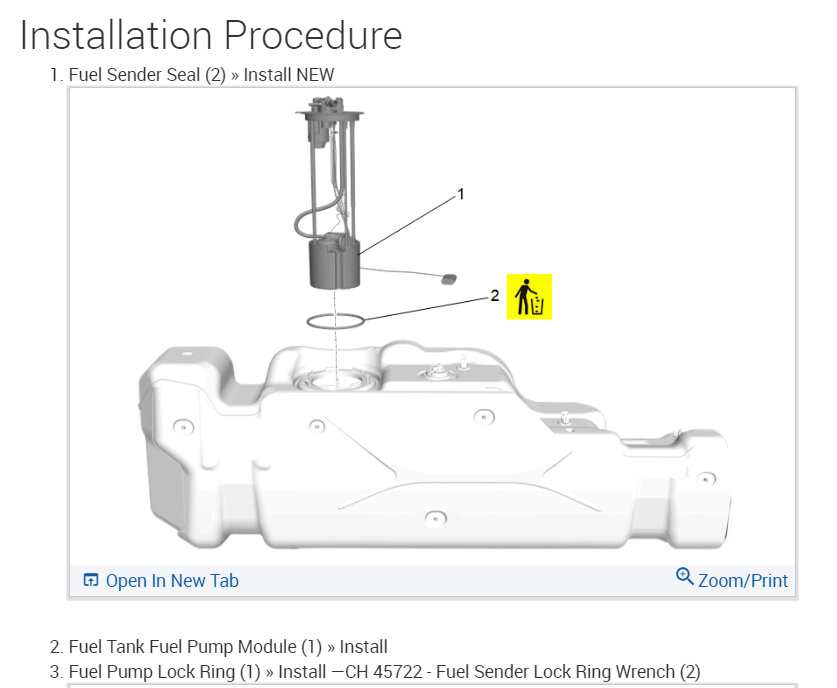 Installation Procedure

1. Fuel Sender Seal (2) » Install NEW

1

2

Open In New Tab

Zoom/Print

2. Fuel Tank Fuel Pump Module (1) » Install

3. Fuel Pump Lock Ring (1) » Install —CH 45722 - Fuel Sender Lock Ring Wrench (2)