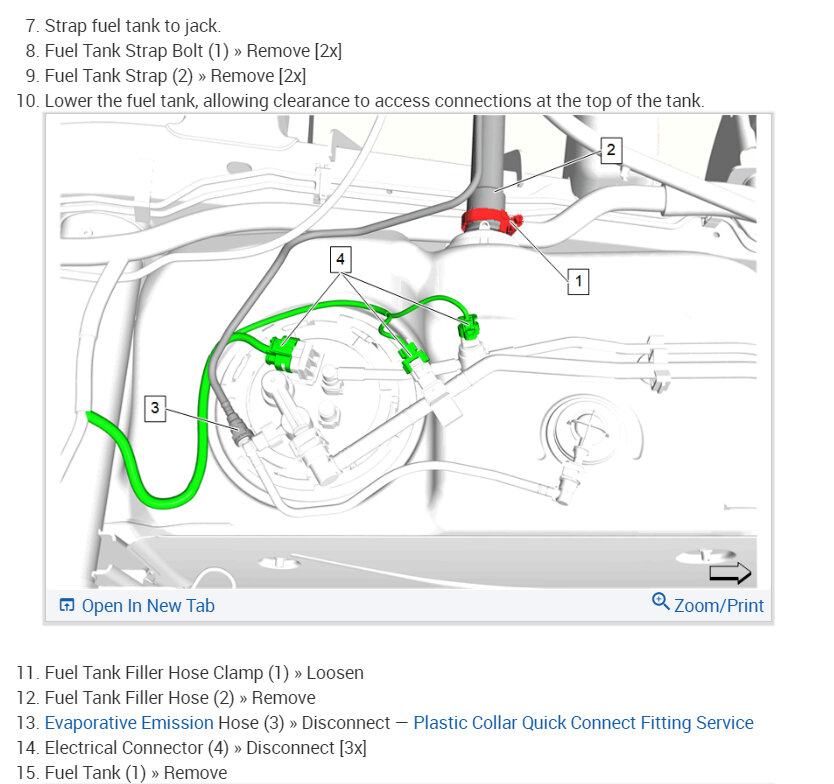 7. Strap fuel tank to jack.
8. Fuel Tank Strap Bolt (1) » Remove [2x]
9. Fuel Tank Strap (2) » Remove [2x]
10. Lower the fuel tank, allowing clearance to access connections at the top of the tank.

2
4
1
3

Open In New Tab
Zoom/Print

11. Fuel Tank Filler Hose Clamp (1) » Loosen
12. Fuel Tank Filler Hose (2) » Remove
13. Evaporative Emission Hose (3) » Disconnect — Plastic Collar Quick Connect Fitting Service
14. Electrical Connector (4) » Disconnect [3x]
15. Fuel Tank (1) » Remove