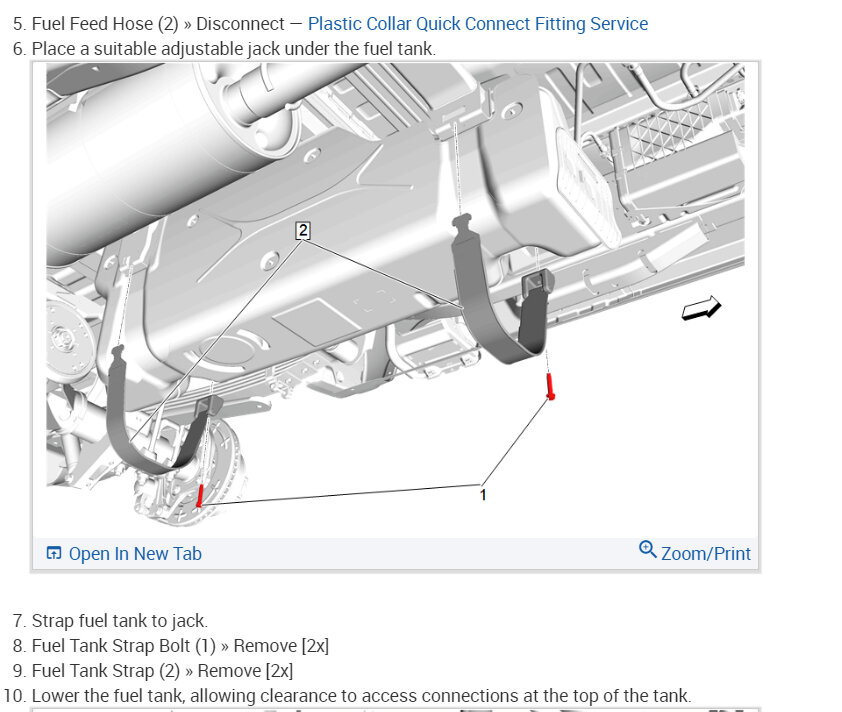 5. Fuel Feed Hose (2) » Disconnect — Plastic Collar Quick Connect Fitting Service
6. Place a suitable adjustable jack under the fuel tank.

2

1

Open In New Tab

Zoom/Print

7. Strap fuel tank to jack.
8. Fuel Tank Strap Bolt (1) » Remove [2x]
9. Fuel Tank Strap (2) » Remove [2x]
10. Lower the fuel tank, allowing clearance to access connections at the top of the tank.