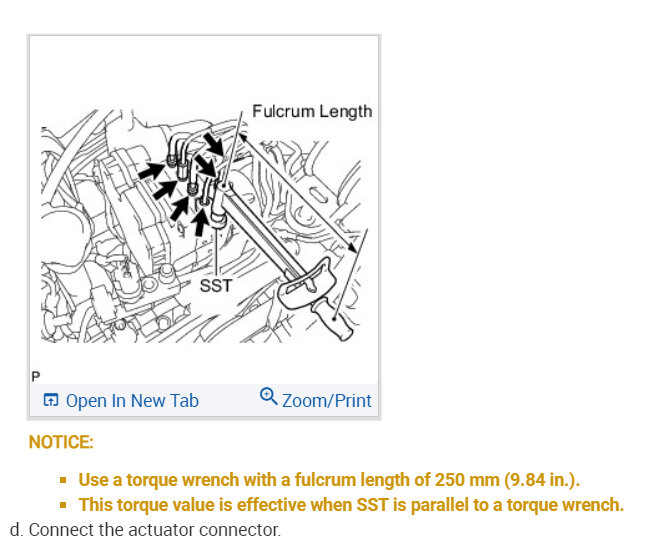 Fulcrum Length

SST

P

Open In New Tab

Zoom/Print

NOTICE:

- Use a torque wrench with a fulcrum length of 250 mm (9.84 in.).
- This torque value is effective when SST is parallel to a torque wrench.

d. Connect the actuator connector.