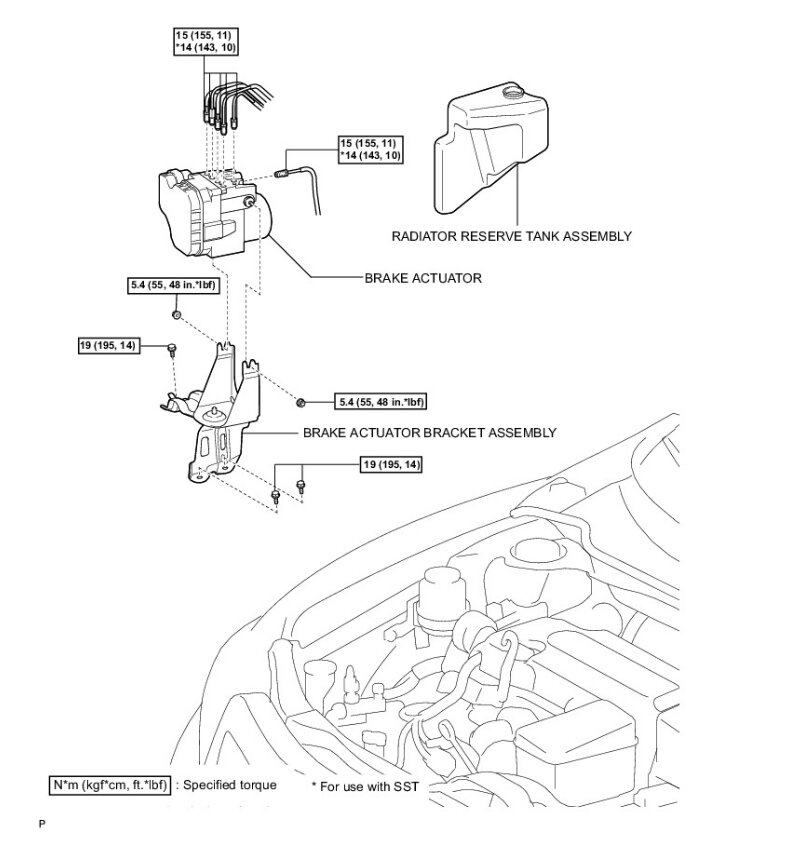 15 (155, 11)
*14 (143, 10)

15 (155, 11)
*14 (143, 10)

RADIATOR RESERVE TANK ASSEMBLY

BRAKE ACTUATOR

5.4 (55, 48 in.*lbf)

19 (195, 14)

5.4 (55, 48 in.*lbf)

BRAKE ACTUATOR BRACKET ASSEMBLY

19 (195, 14)

N*m (kgf*cm, ft.*lbf) : Specified torque

* For use with SST

P