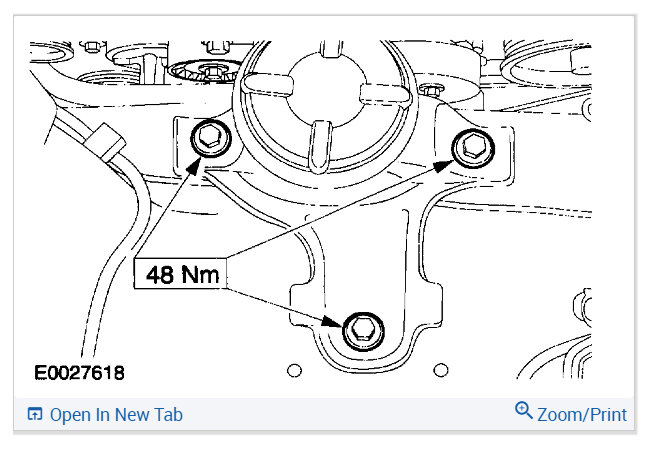 48 Nm

E0027618

Open In New Tab

Zoom/Print