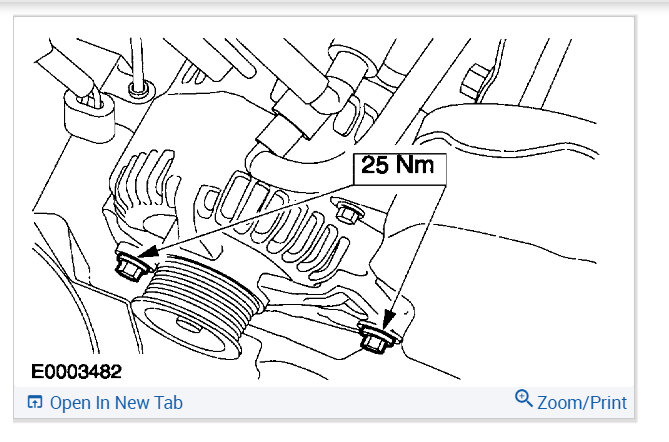 25 Nm

E0003482

Open In New Tab

Zoom/Print