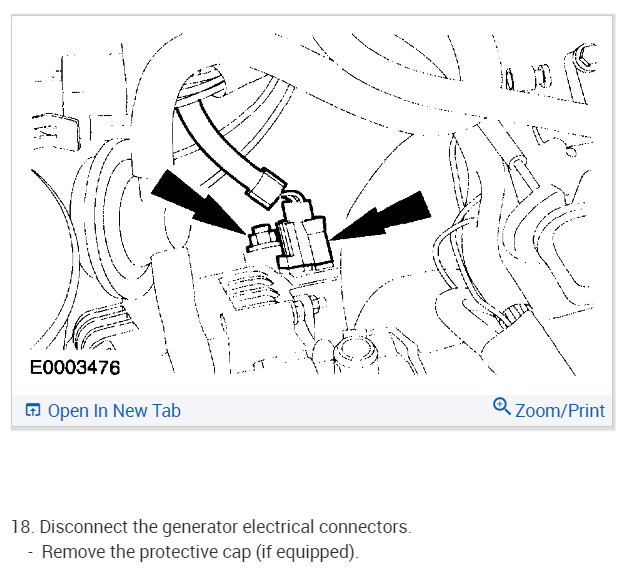 E0003476

Open In New Tab

Zoom/Print

18. Disconnect the generator electrical connectors.
- Remove the protective cap (if equipped).