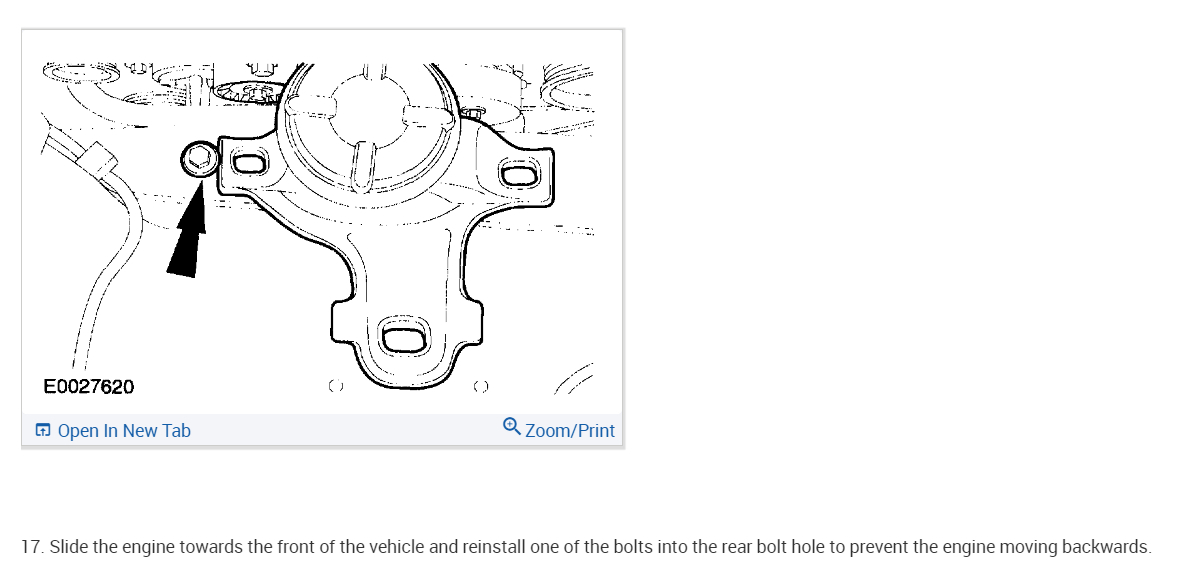 E0027620

Open In New Tab

Zoom/Print

17. Slide the engine towards the front of the vehicle and reinstall one of the bolts into the rear bolt hole to prevent the engine moving backwards.