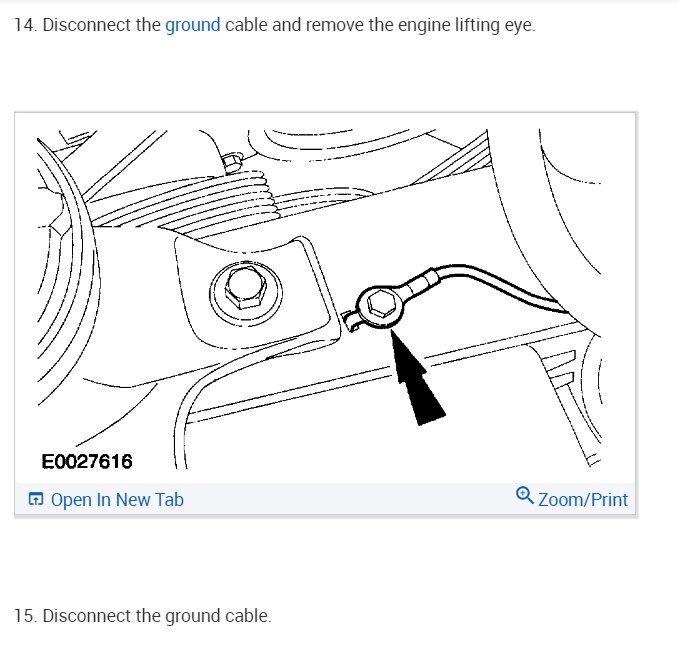 14. Disconnect the ground cable and remove the engine lifting eye.

E0027616

Open In New Tab

Zoom/Print

15. Disconnect the ground cable.