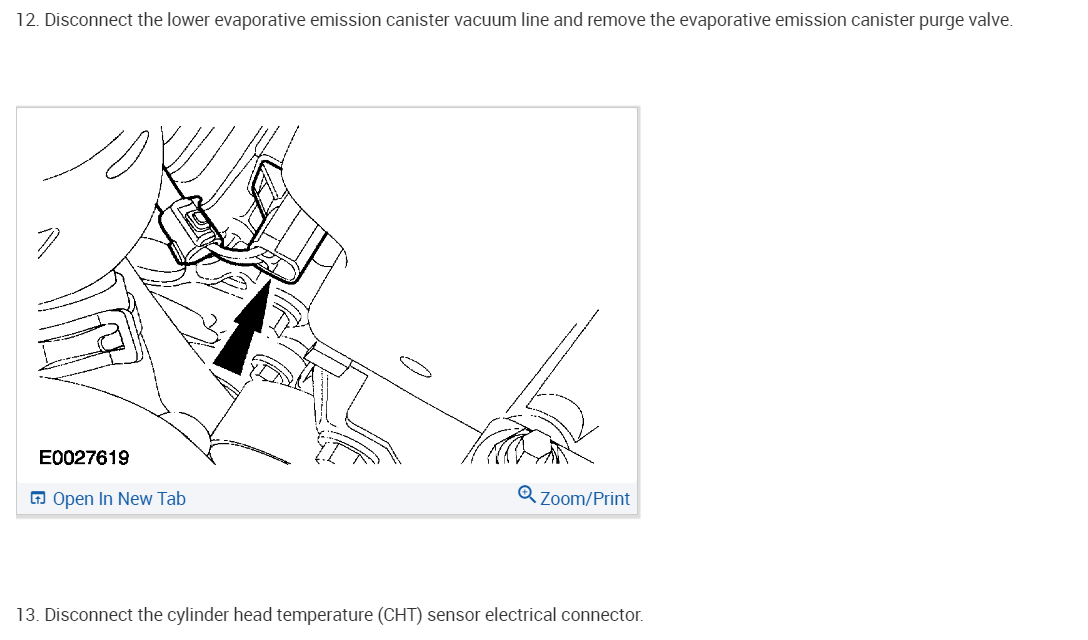 12. Disconnect the lower evaporative emission canister vacuum line and remove the evaporative emission canister purge valve.

E0027619

Open In New Tab

Zoom/Print

13. Disconnect the cylinder head temperature (CHT) sensor electrical connector.