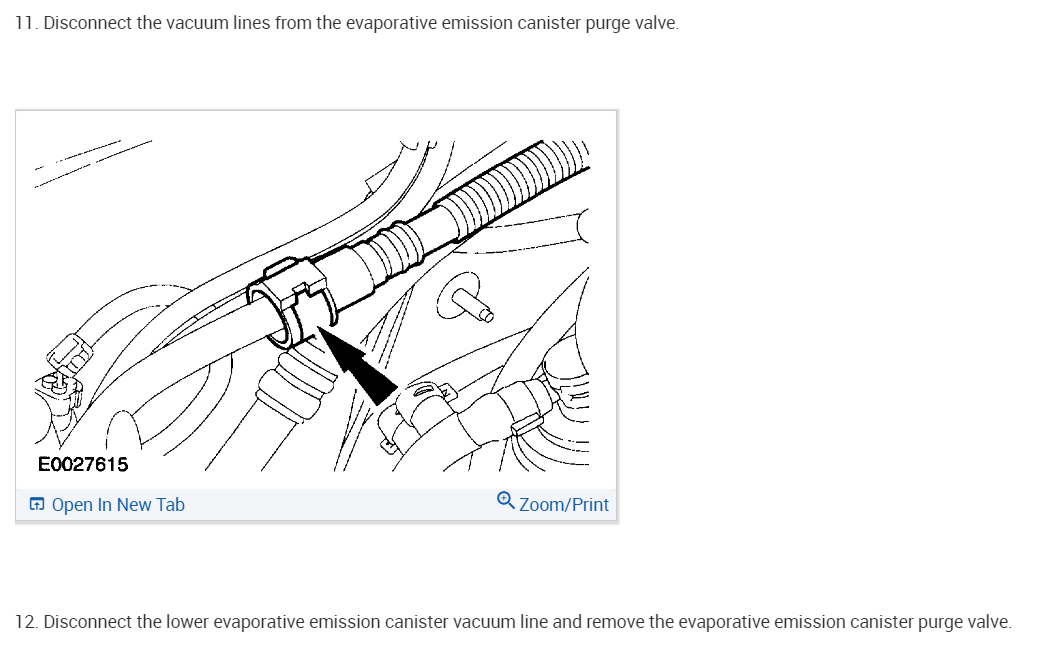 11. Disconnect the vacuum lines from the evaporative emission canister purge valve.

E0027615

Open In New Tab

Zoom/Print

12. Disconnect the lower evaporative emission canister vacuum line and remove the evaporative emission canister purge valve.