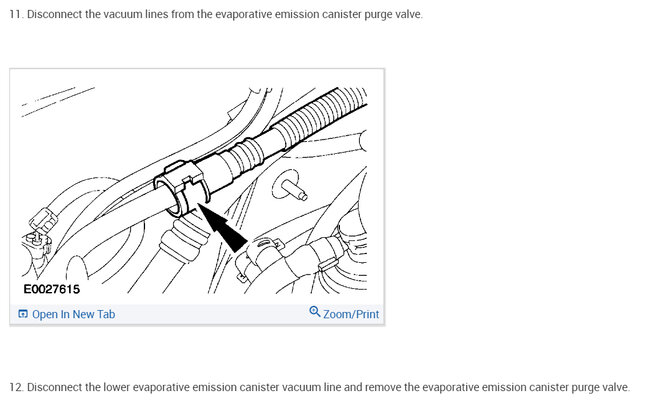 11. Disconnect the vacuum lines from the evaporative emission canister purge valve.

E0027615

Open In New Tab

Zoom/Print

12. Disconnect the lower evaporative emission canister vacuum line and remove the evaporative emission canister purge valve.