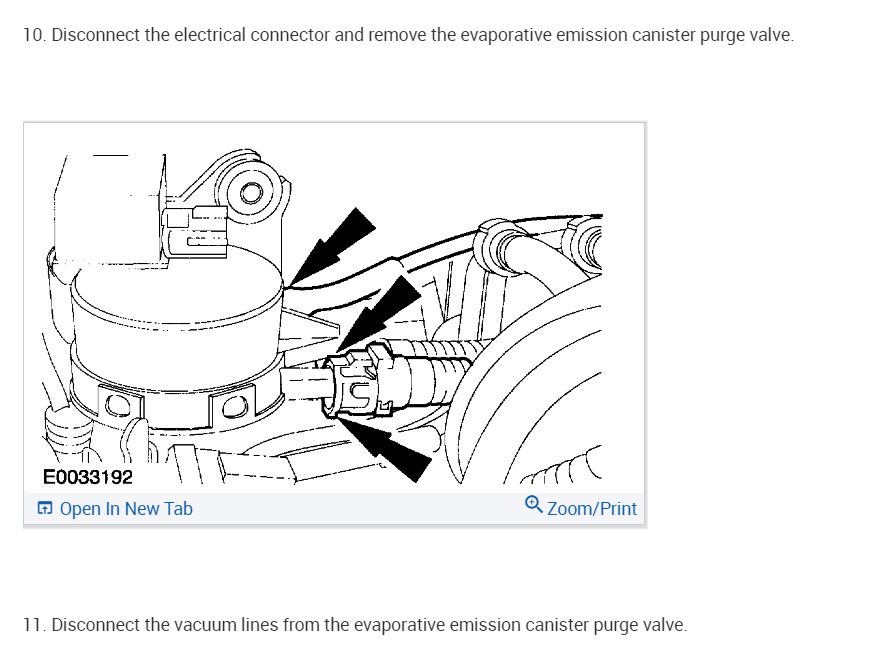 10. Disconnect the electrical connector and remove the evaporative emission canister purge valve.

E0033192

Open In New Tab

Zoom/Print

11. Disconnect the vacuum lines from the evaporative emission canister purge valve.