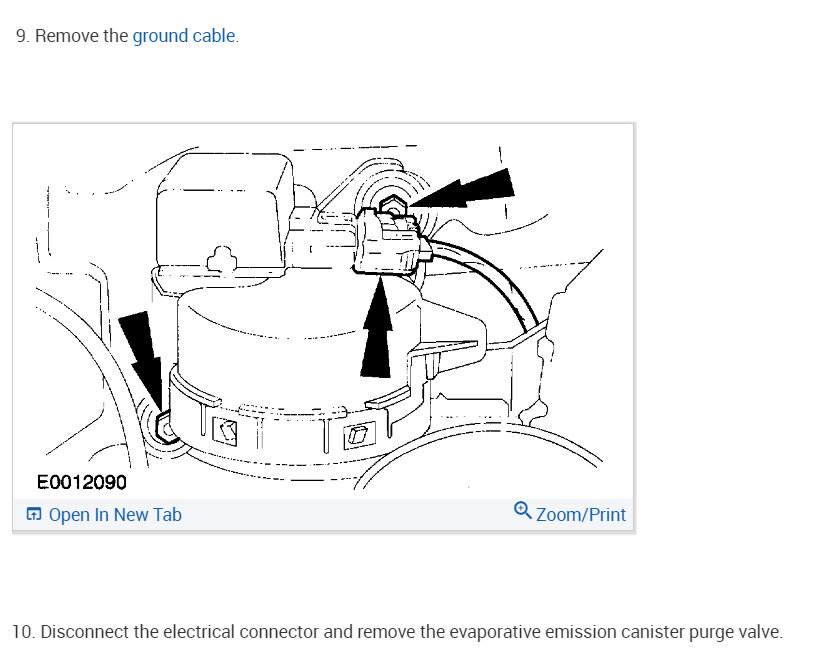 9. Remove the ground cable.

E0012090

Open In New Tab

Zoom/Print

10. Disconnect the electrical connector and remove the evaporative emission canister purge valve.