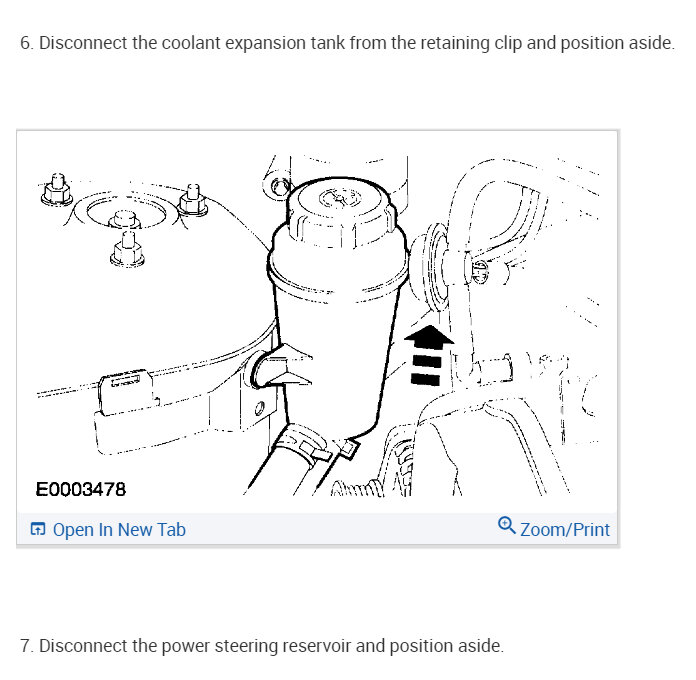 6. Disconnect the coolant expansion tank from the retaining clip and position aside.

E0003478

Open In New Tab

Zoom/Print

7. Disconnect the power steering reservoir and position aside.