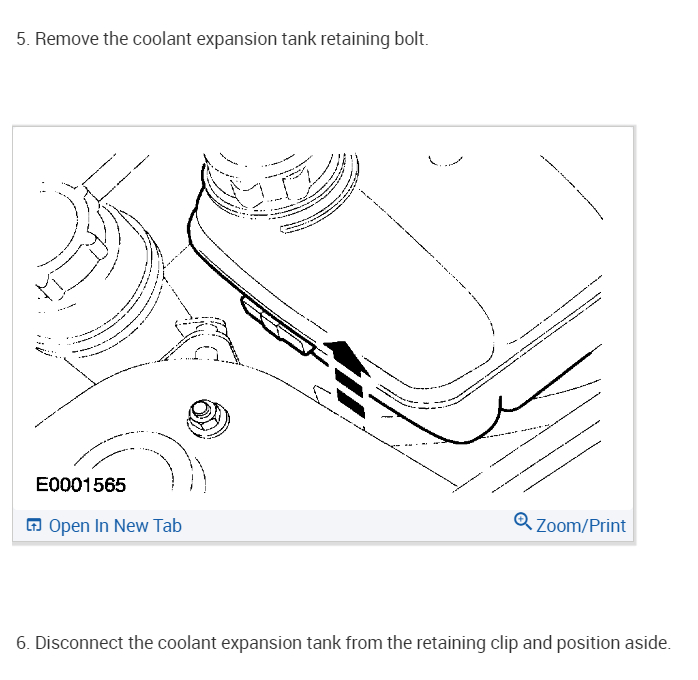 5. Remove the coolant expansion tank retaining bolt.

E0001565

Open In New Tab

Zoom/Print

6. Disconnect the coolant expansion tank from the retaining clip and position aside.