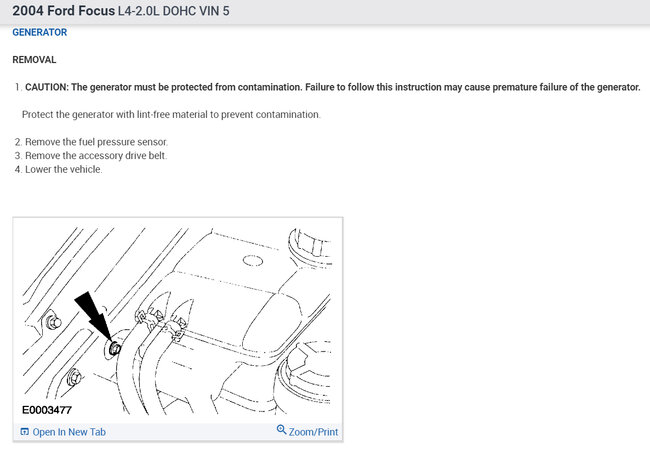 2004 Ford Focus L4-2.0L DOHC VIN 5

GENERATOR

REMOVAL

1. CAUTION: The generator must be protected from contamination. Failure to follow this instruction may cause premature failure of the generator.

Protect the generator with lint-free material to prevent contamination.

2. Remove the fuel pressure sensor.
3. Remove the accessory drive belt.
4. Lower the vehicle.

E0003477

Open In New Tab

Zoom/Print