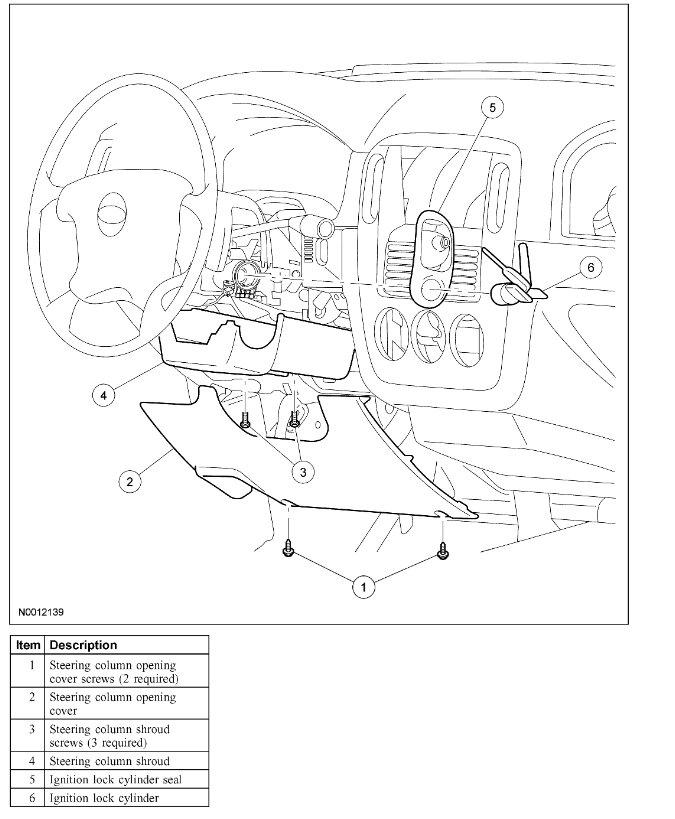 5

6

4

3

2

1

N0012139

| Item | Description |
|---|---|
| 1 | Steering column opening cover screws (2 required) |
| 2 | Steering column opening cover |
| 3 | Steering column shroud screws (3 required) |
| 4 | Steering column shroud |
| 5 | Ignition lock cylinder seal |
| 6 | Ignition lock cylinder |