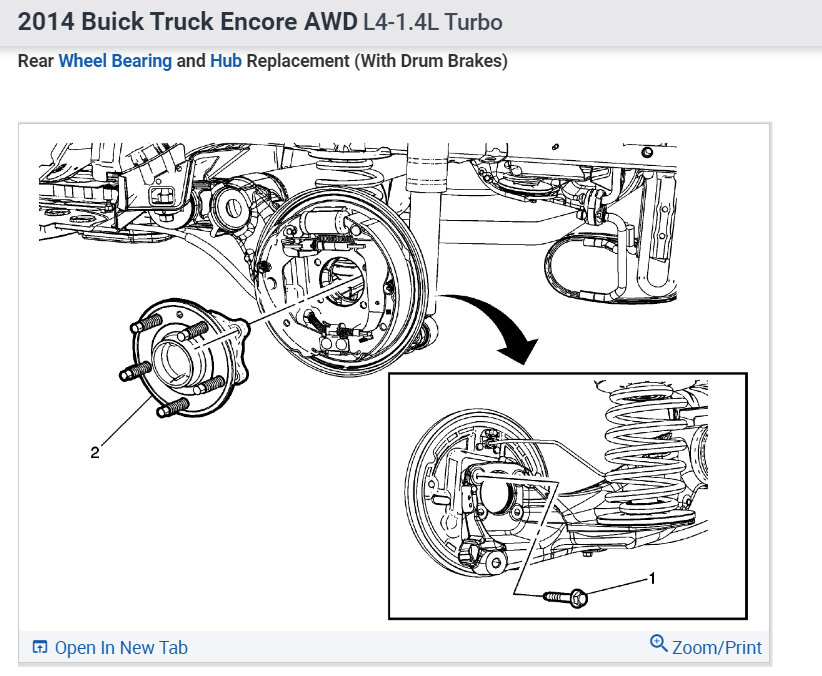 2014 Buick Truck Encore AWD L4-1.4L Turbo

Rear Wheel Bearing and Hub Replacement (With Drum Brakes)

2

1

Open In New Tab

Zoom/Print