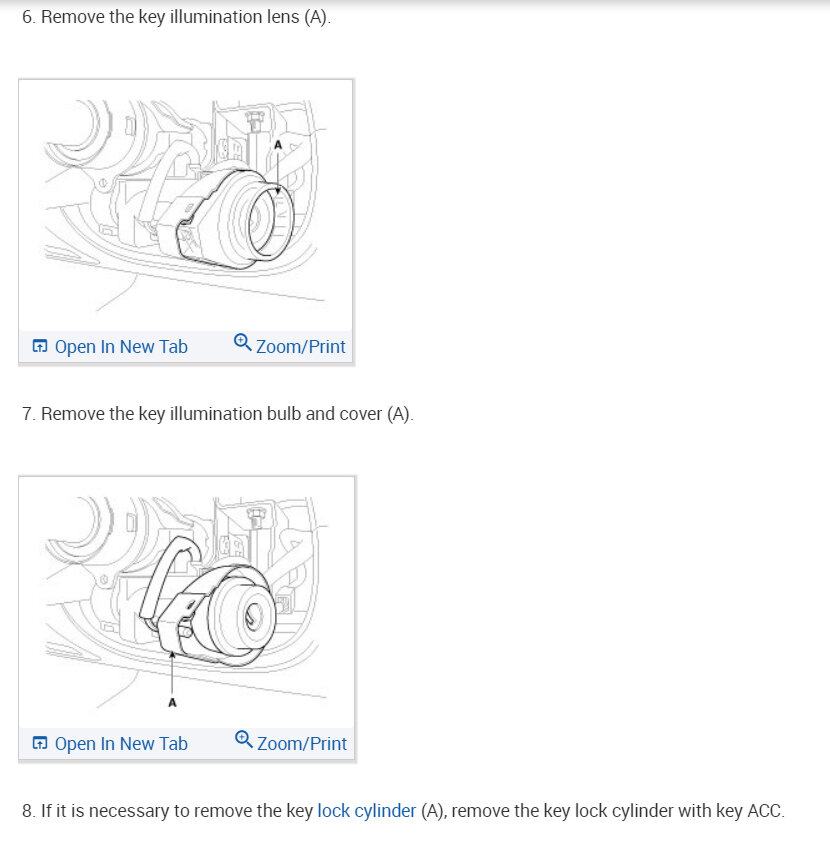 6. Remove the key illumination lens (A).

A

Open In New Tab Zoom/Print

7. Remove the key illumination bulb and cover (A).

A

Open In New Tab Zoom/Print

8. If it is necessary to remove the key lock cylinder (A), remove the key lock cylinder with key ACC.