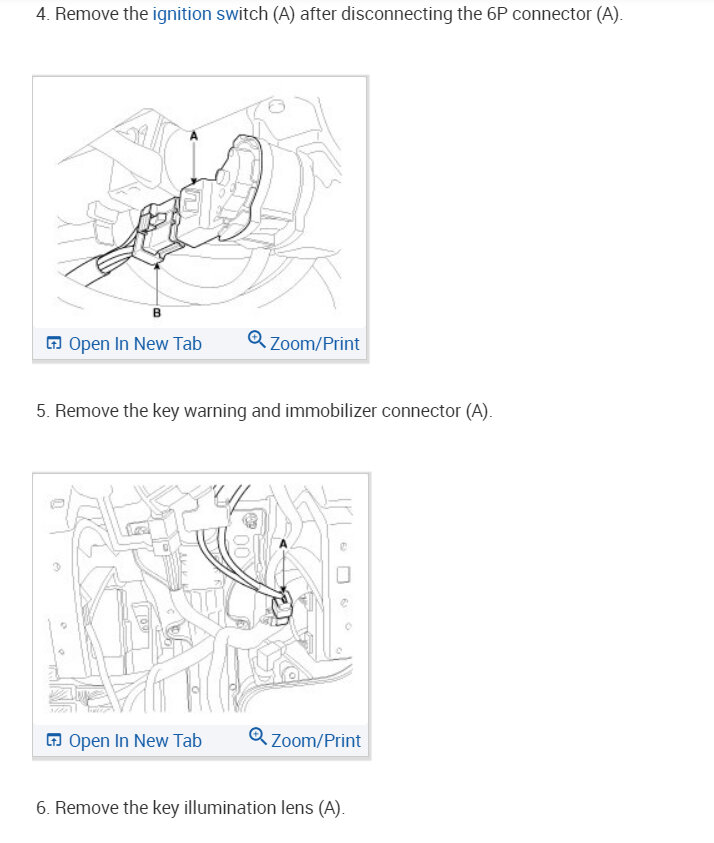 4. Remove the ignition switch (A) after disconnecting the 6P connector (A).

A

B

Open In New Tab Zoom/Print

5. Remove the key warning and immobilizer connector (A).

A

Open In New Tab Zoom/Print

6. Remove the key illumination lens (A).