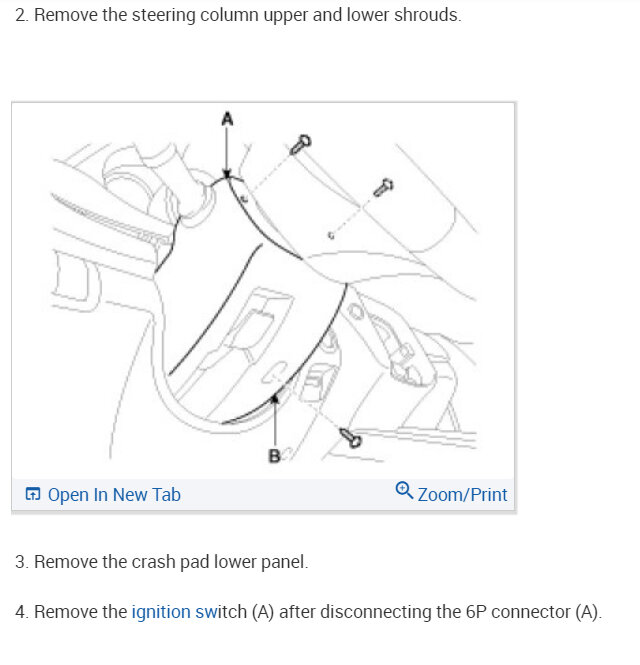 2. Remove the steering column upper and lower shrouds.

A

B

Open In New Tab

Zoom/Print

3. Remove the crash pad lower panel.

4. Remove the ignition switch (A) after disconnecting the 6P connector (A).