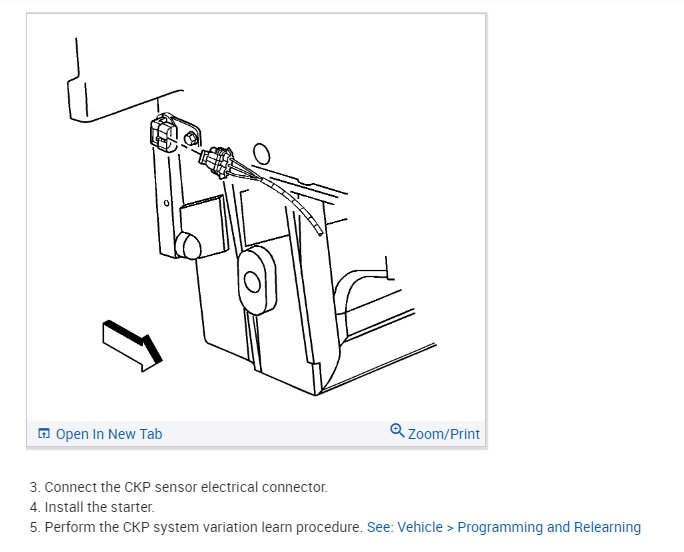 Open In New Tab
Zoom/Print

3. Connect the CKP sensor electrical connector.
4. Install the starter.
5. Perform the CKP system variation learn procedure. See: Vehicle > Programming and Relearning