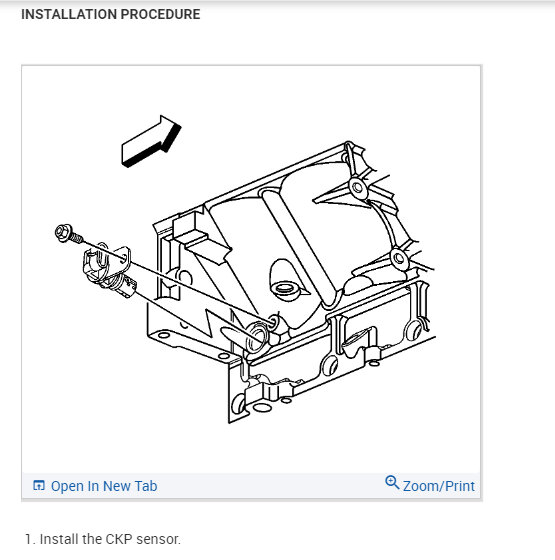 INSTALLATION PROCEDURE

Open In New Tab

Zoom/Print

1. Install the CKP sensor.