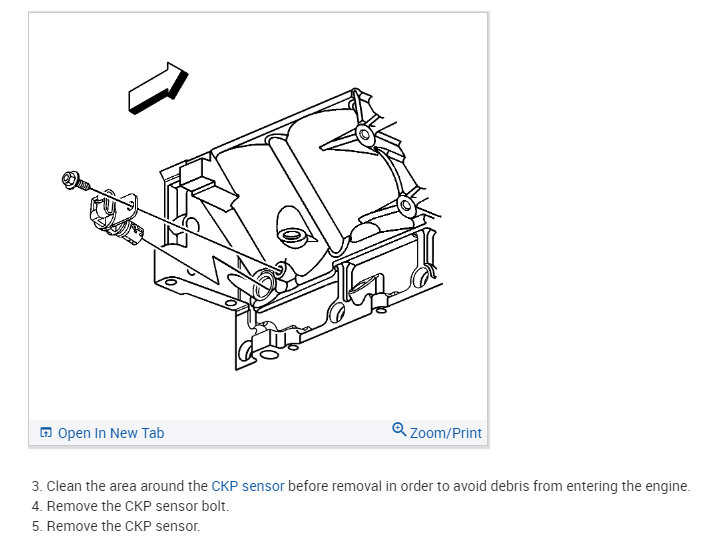 Open In New Tab
Zoom/Print

3. Clean the area around the CKP sensor before removal in order to avoid debris from entering the engine.
4. Remove the CKP sensor bolt.
5. Remove the CKP sensor.