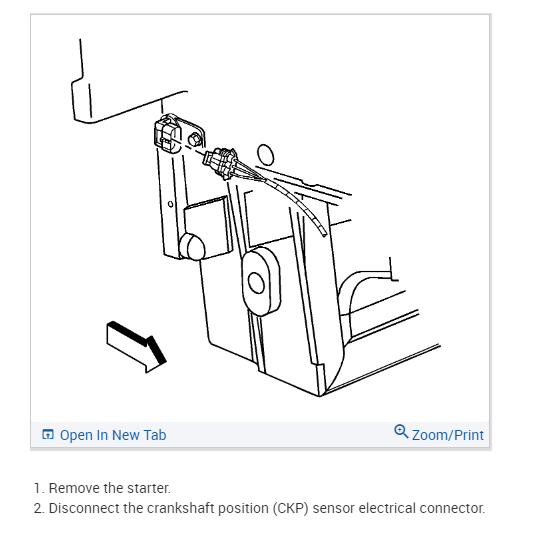 Open In New Tab

Zoom/Print

1. Remove the starter.
2. Disconnect the crankshaft position (CKP) sensor electrical connector.