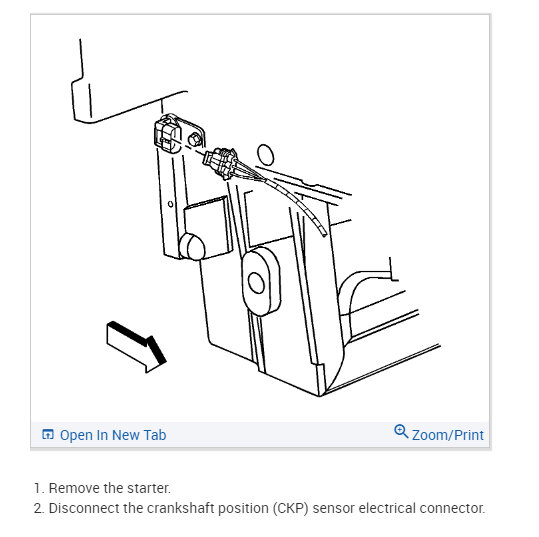 Open In New Tab

Zoom/Print

1. Remove the starter.
2. Disconnect the crankshaft position (CKP) sensor electrical connector.