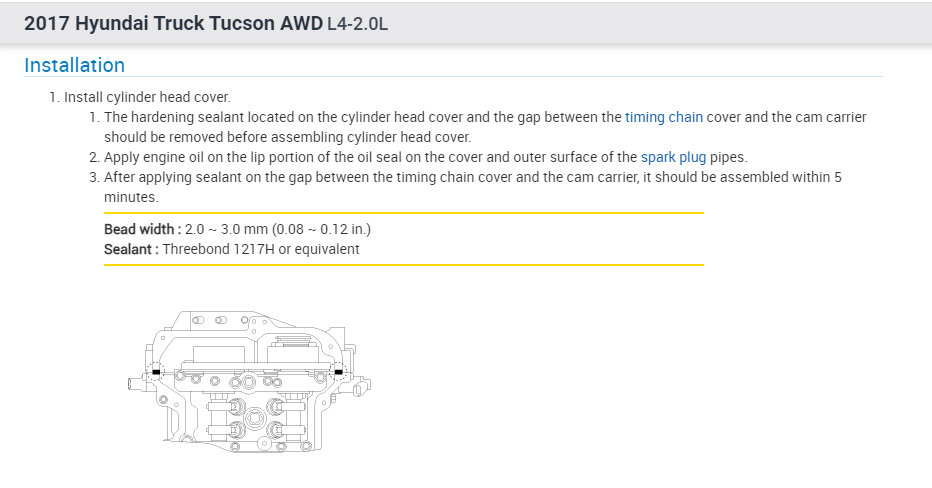 2017 Hyundai Truck Tucson AWD L4-2.0L

Installation

1. Install cylinder head cover.
1. The hardening sealant located on the cylinder head cover and the gap between the timing chain cover and the cam carrier should be removed before assembling cylinder head cover.
2. Apply engine oil on the lip portion of the oil seal on the cover and outer surface of the spark plug pipes.
3. After applying sealant on the gap between the timing chain cover and the cam carrier, it should be assembled within 5 minutes.

Bead width : 2.0 ~ 3.0 mm (0.08 ~ 0.12 in.)
Sealant : Threebond 1217H or equivalent