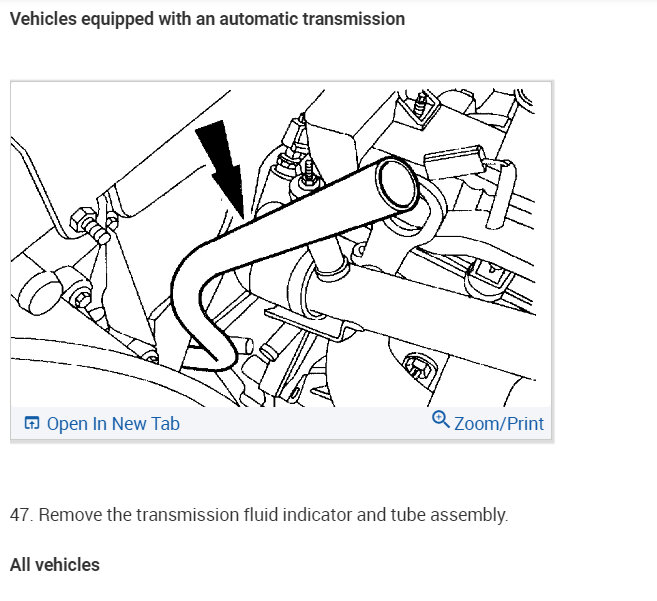 Vehicles equipped with an automatic transmission

Open In New Tab

Zoom/Print

47. Remove the transmission fluid indicator and tube assembly.

All vehicles