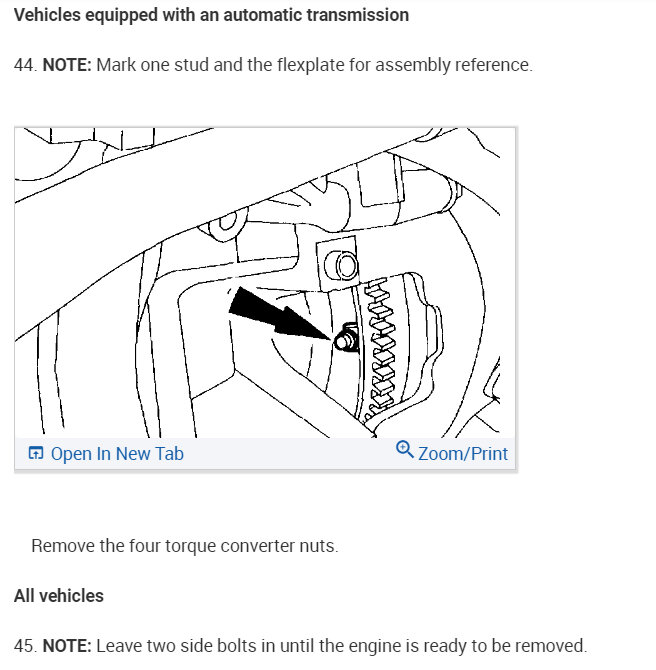 Vehicles equipped with an automatic transmission

44. NOTE: Mark one stud and the flexplate for assembly reference.

Open In New Tab

Zoom/Print

Remove the four torque converter nuts.

All vehicles

45. NOTE: Leave two side bolts in until the engine is ready to be removed.