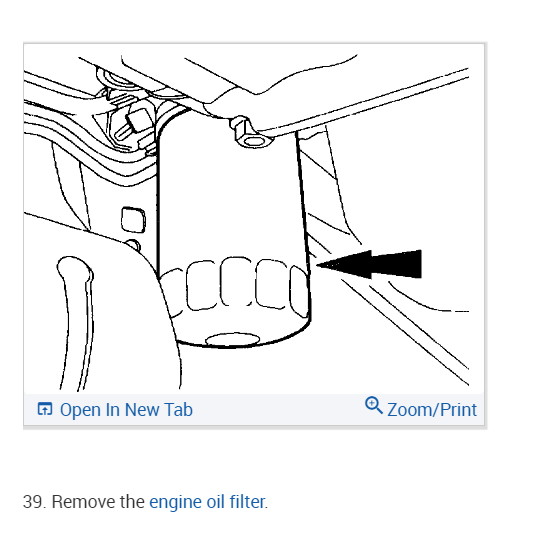 Open In New Tab

Zoom/Print

39. Remove the engine oil filter.