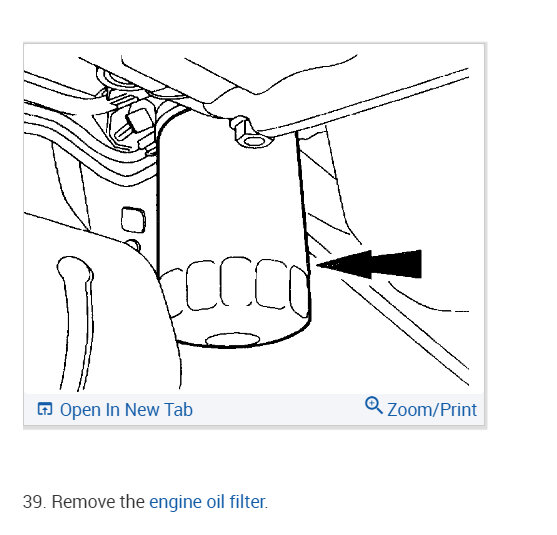 Open In New Tab

Zoom/Print

39. Remove the engine oil filter.