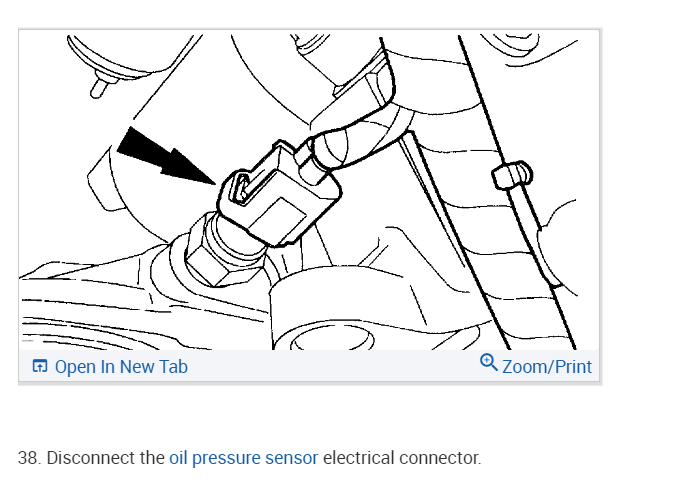 Open In New Tab

Zoom/Print

38. Disconnect the oil pressure sensor electrical connector.