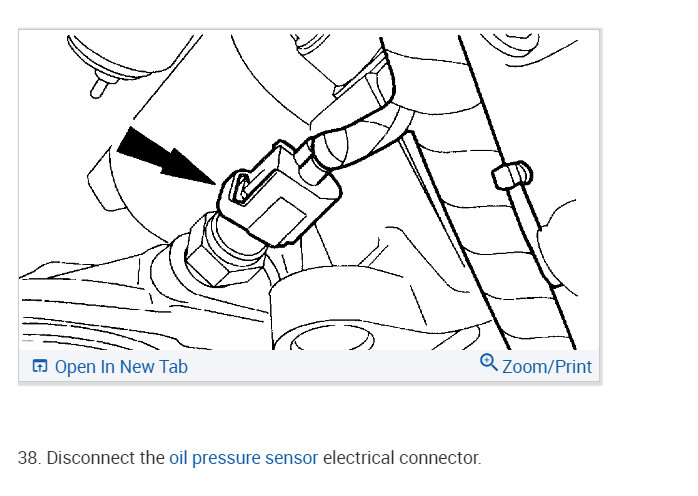 Open In New Tab

Zoom/Print

38. Disconnect the oil pressure sensor electrical connector.